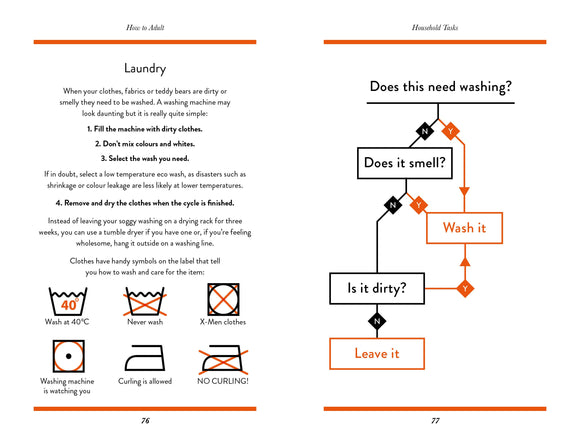 How to Adult

Laundry

When your clothes, fabrics or teddy bears are dirty or smelly they need to be washed. A washing machine may look daunting but it is really quite simple:

1. Fill the machine with dirty clothes.

2. Don't mix colours and whites.

3. Select the wash you need.

If in doubt, select a low temperature eco wash, as disasters such as shrinkage or colour leakage are less likely at lower temperatures.

4. Remove and dry the clothes when the cycle is finished.

Instead of leaving your soggy washing on a drying rack for three weeks, you can use a tumble dryer if you have one or, if you're feeling wholesome, hang it outside on a washing line.

Clothes have handy symbols on the label that tell you how to wash and care for the item:

40°

Wash at 40°C

Never wash

X-Men clothes

Washing machine is watching you

Curling is allowed

NO CURLING!

76

Household Tasks

Does this need washing?

N

Y

Does it smell?

N

Y

Wash it

Is it dirty?

Y

N

Leave it

77